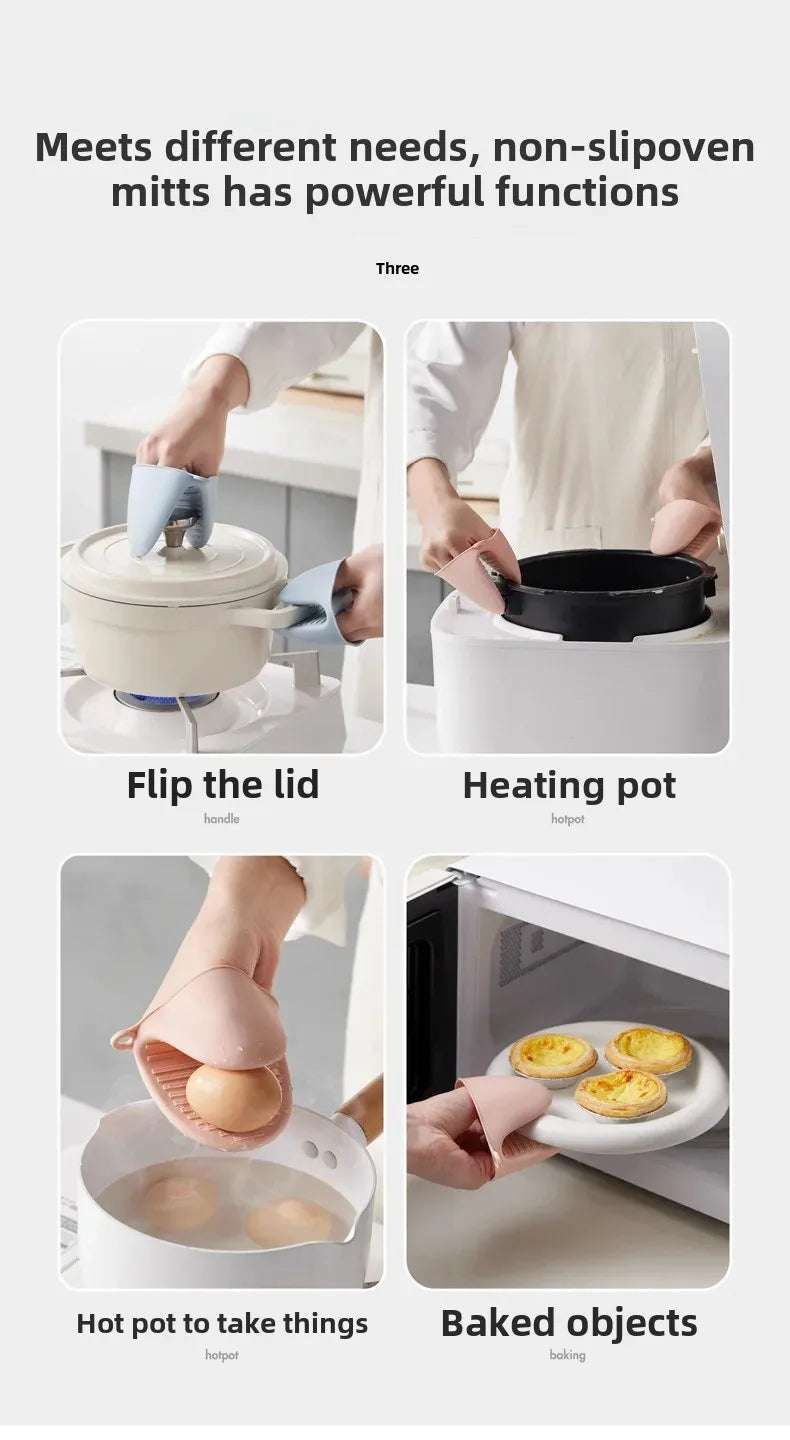 Meets different needs, non-slipoven mitts has powerful functions

Three

Flip the lid
handle

Heating pot
hotpot

Hot pot to take things
hotpot

Baked objects
baking