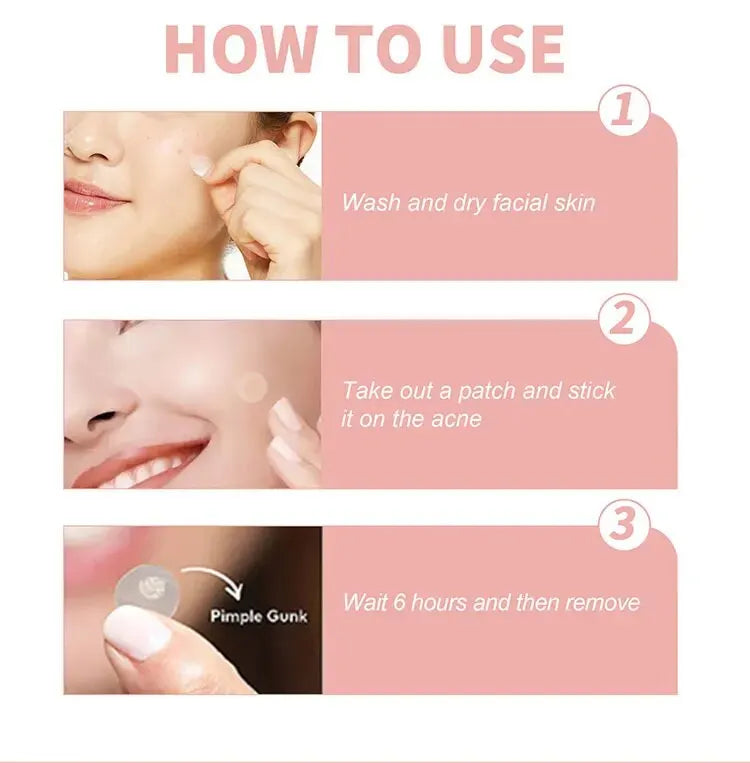 HOW TO USE

1

Wash and dry facial skin

2

Take out a patch and stick it on the acne

3

Pimple Gunk

Wait 6 hours and then remove