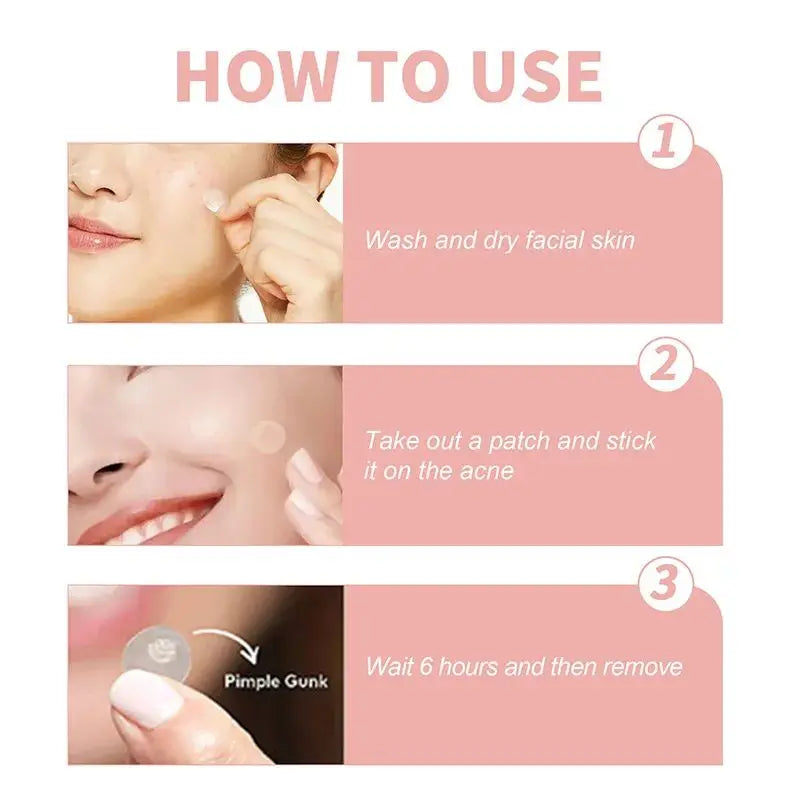 HOW TO USE

1

Wash and dry facial skin

2

Take out a patch and stick it on the acne

3

Pimple Gunk

Wait 6 hours and then remove